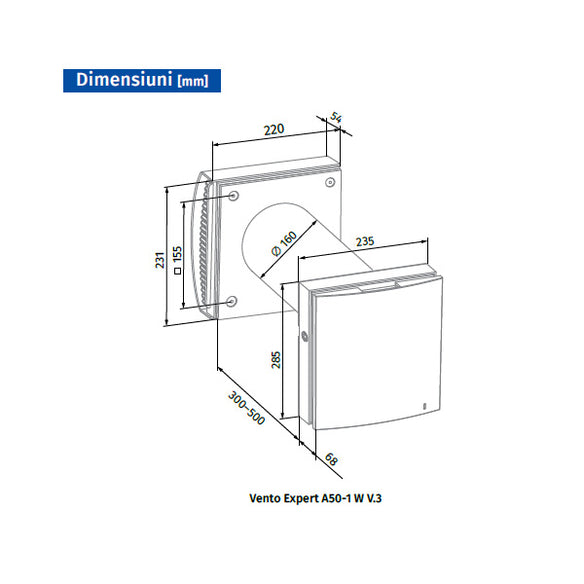 Dimensiuni [mm]

220
54
231
□ 155
∅ 160
235
285
300–500
68

Vento Expert A50-1 W V.3