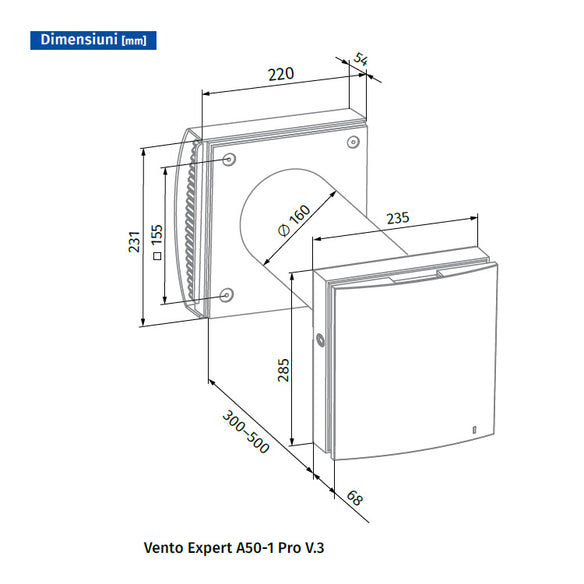 Dimensiuni [mm]

220

54

231

□ 155

∅ 160

235

285

300–500

68

Vento Expert A50-1 Pro V.3